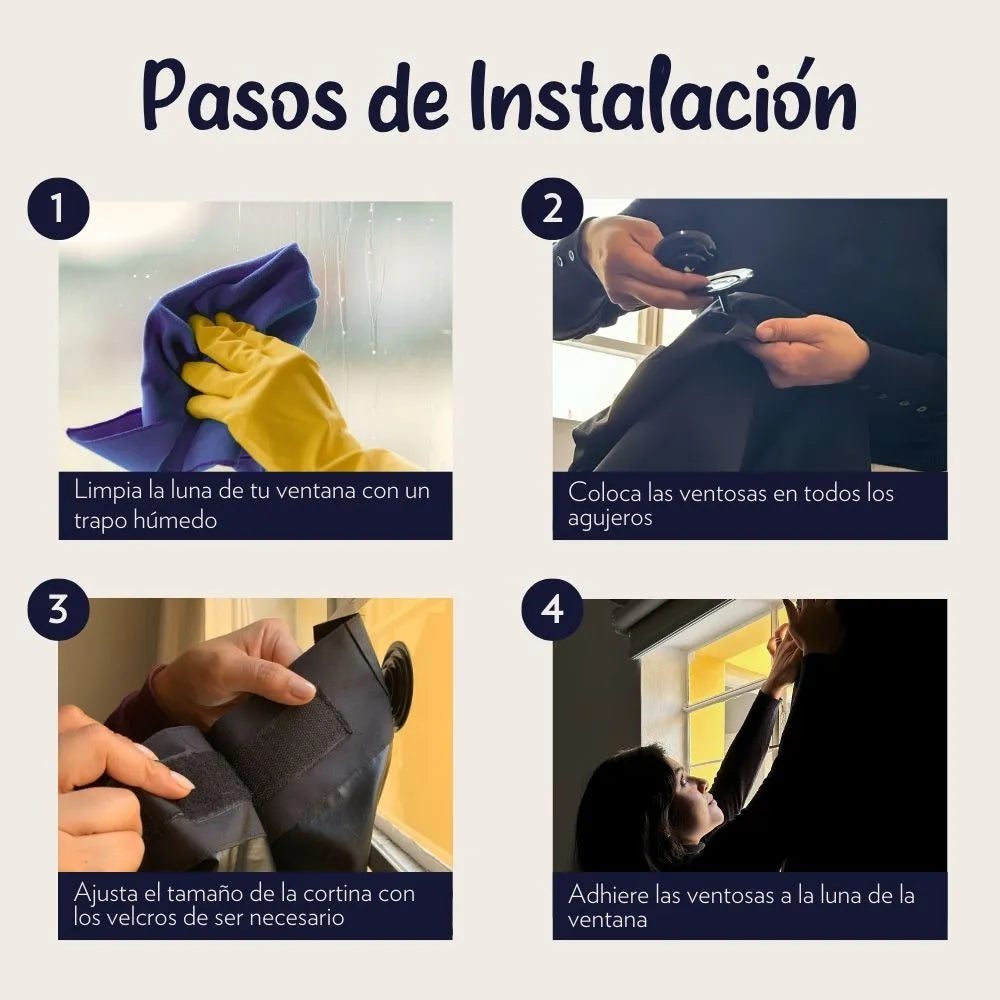 Pasos de Instalación

1

Limpia la luna de tu ventana con un trapo húmedo

2

Coloca las ventosas en todos los agujeros

3

Ajusta el tamaño de la cortina con los velcros de ser necesario

4

Adhiere las ventosas a la luna de la ventana