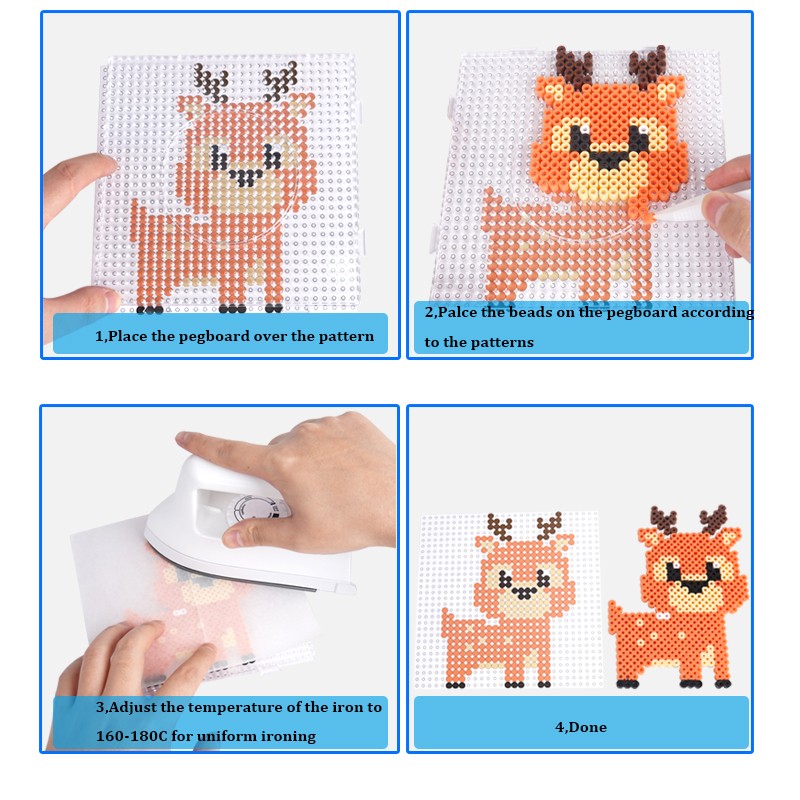 1,Place the pegboard over the pattern

2,Palce the beads on the pegboard according to the patterns

3,Adjust the temperature of the iron to 160-180C for uniform ironing

4,Done